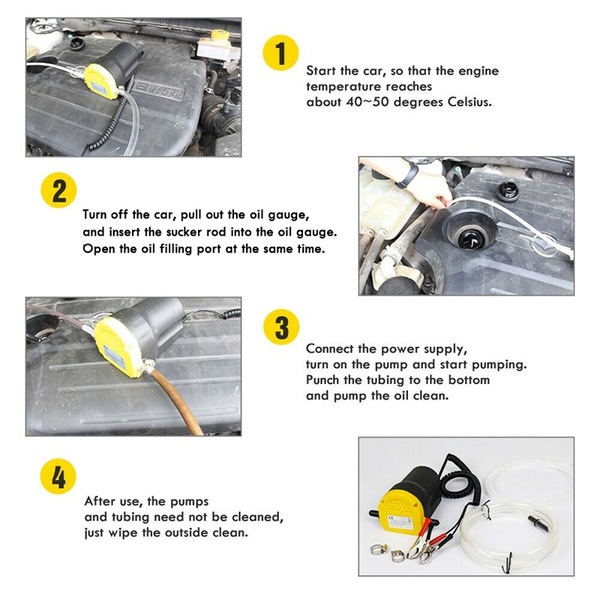 1

Start the car, so that the engine temperature reaches about 40~50 degrees Celsius.

2

Turn off the car, pull out the oil gauge, and insert the sucker rod into the oil gauge. Open the oil filling port at the same time.

3

Connect the power supply, turn on the pump and start pumping. Punch the tubing to the bottom and pump the oil clean.

4

After use, the pumps and tubing need not be cleaned, just wipe the outside clean.