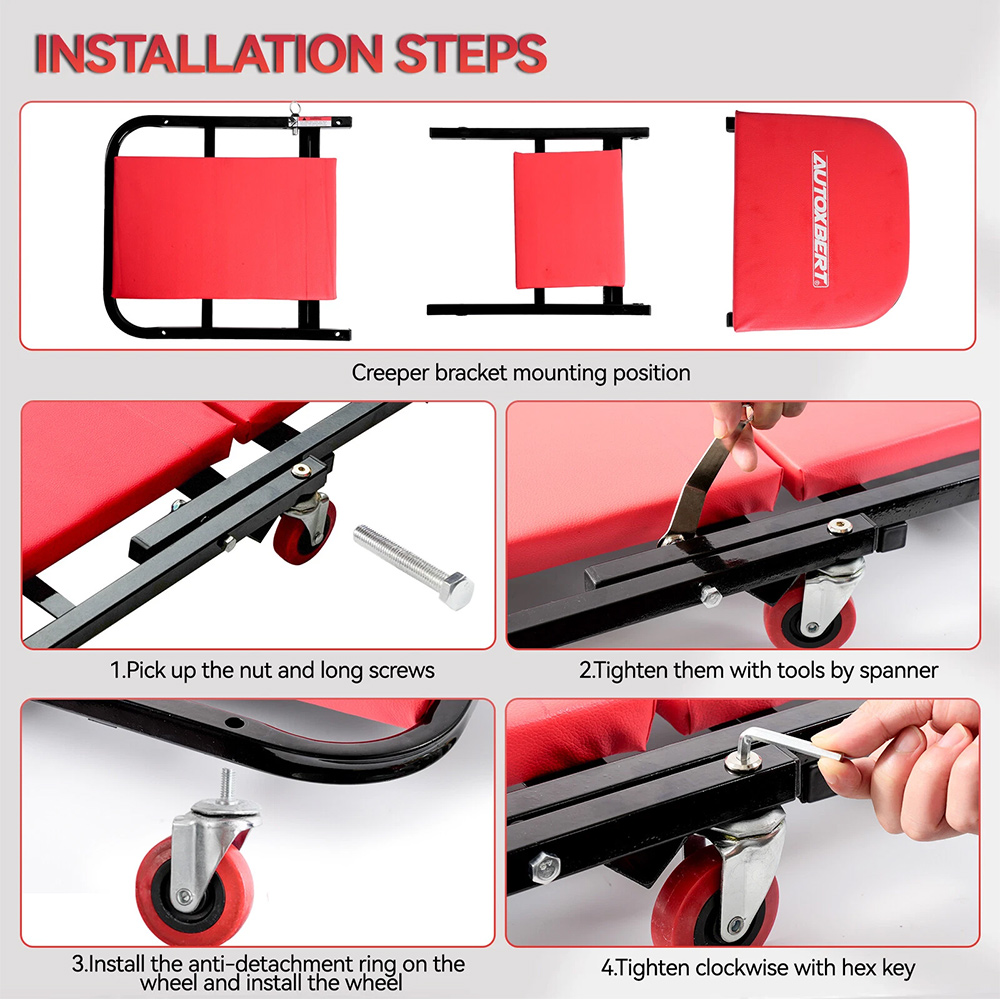 INSTALLATION STEPS

AUTOXBERT

Creeper bracket mounting position

1.Pick up the nut and long screws

2.Tighten them with tools by spanner

3.Install the anti-detachment ring on the wheel and install the wheel

4.Tighten clockwise with hex key