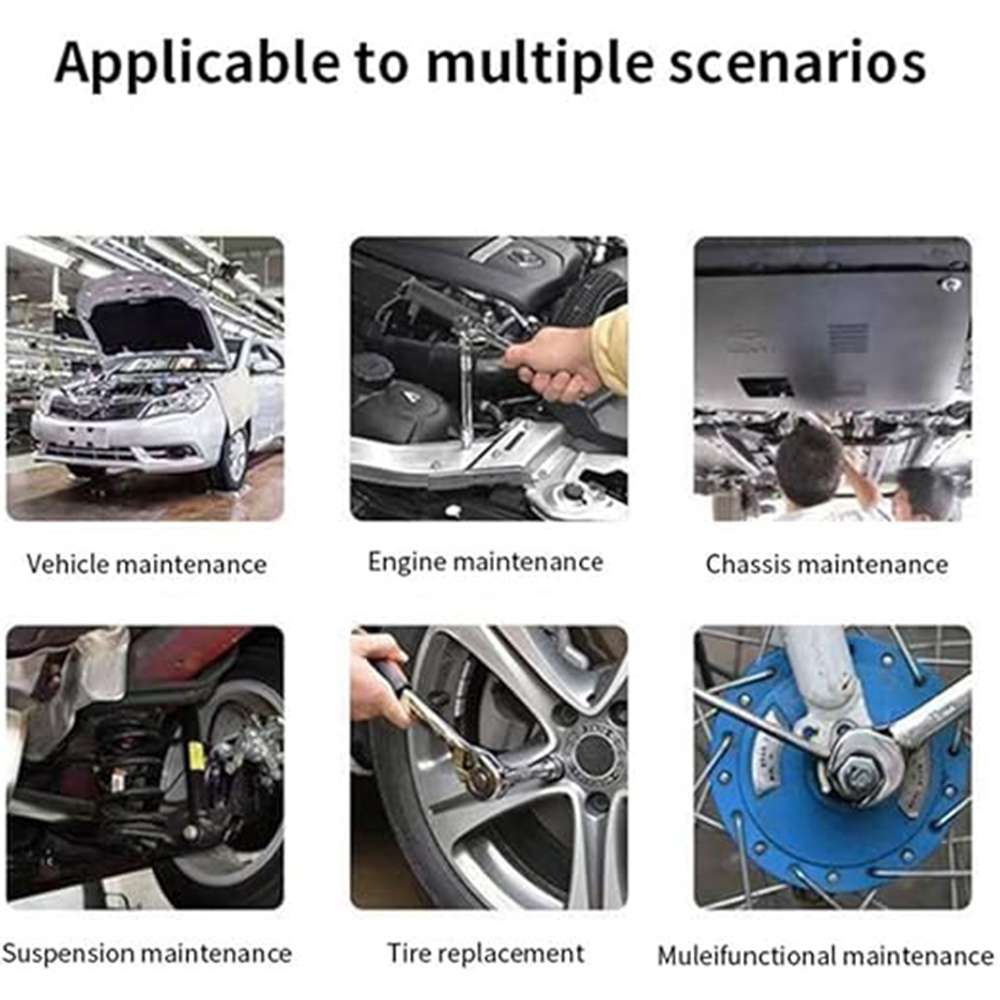 Applicable to multiple scenarios

Vehicle maintenance

Engine maintenance

Chassis maintenance

Suspension maintenance

Tire replacement

Muleifunctional maintenance