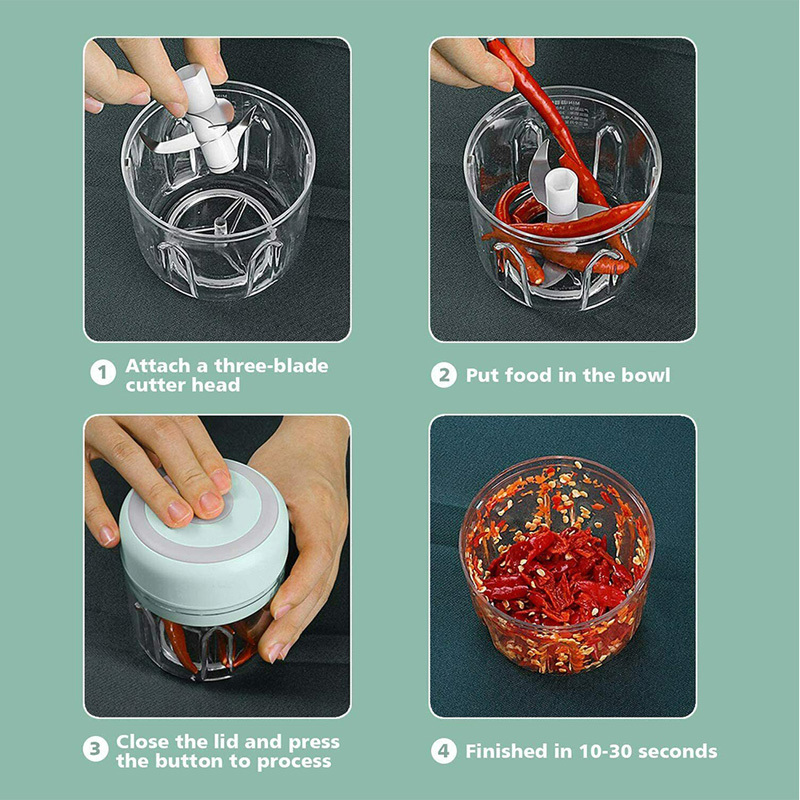 1 Attach a three-blade cutter head

2 Put food in the bowl

3 Close the lid and press the button to process

4 Finished in 10-30 seconds