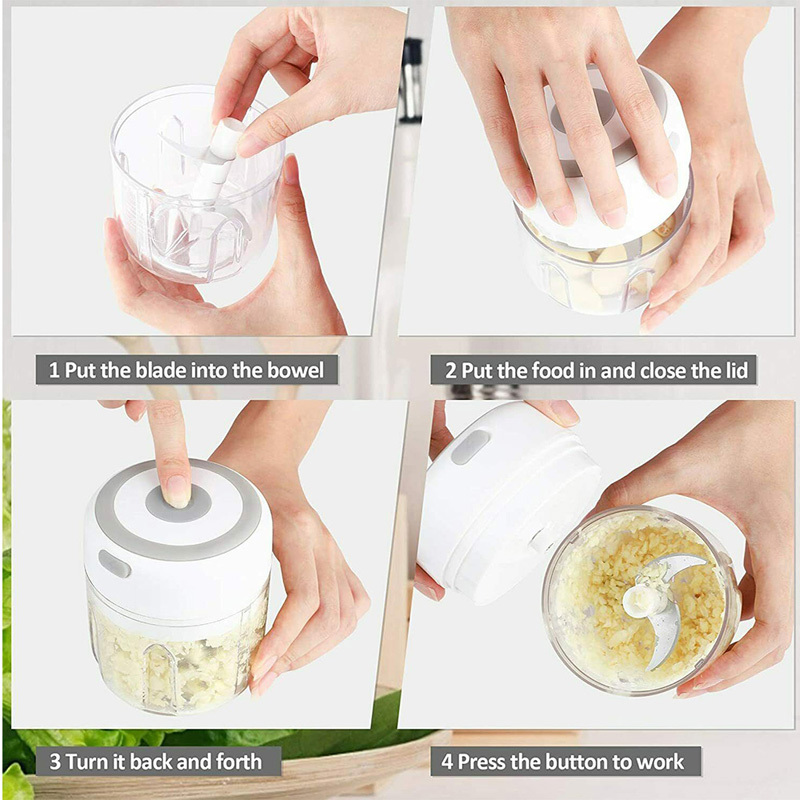 1 Put the blade into the bowel

2 Put the food in and close the lid

3 Turn it back and forth

4 Press the button to work