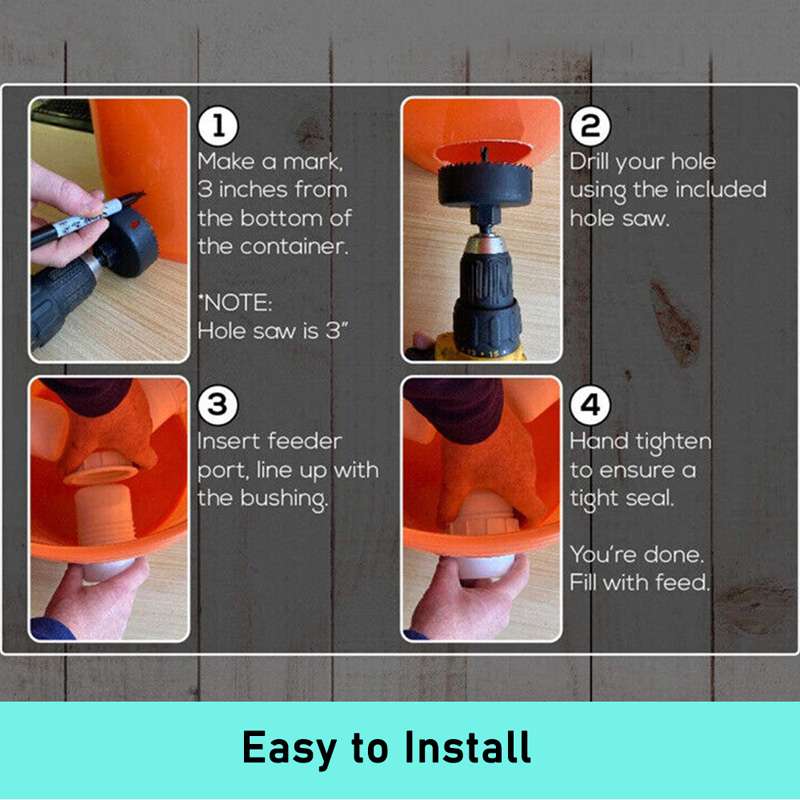 1
Make a mark, 3 inches from the bottom of the container.

*NOTE:
Hole saw is 3"

2
Drill your hole using the included hole saw.

3
Insert feeder port, line up with the bushing.

4
Hand tighten to ensure a tight seal.

You're done.
Fill with feed.

Easy to Install