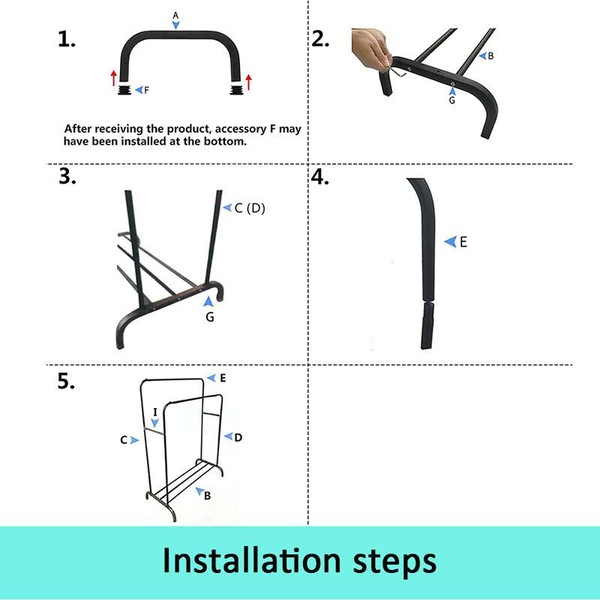 1.

A

F

After receiving the product, accessory F may have been installed at the bottom.

2.

B

G

3.

C (D)

G

4.

E

5.

E

I

C

D

B

Installation steps