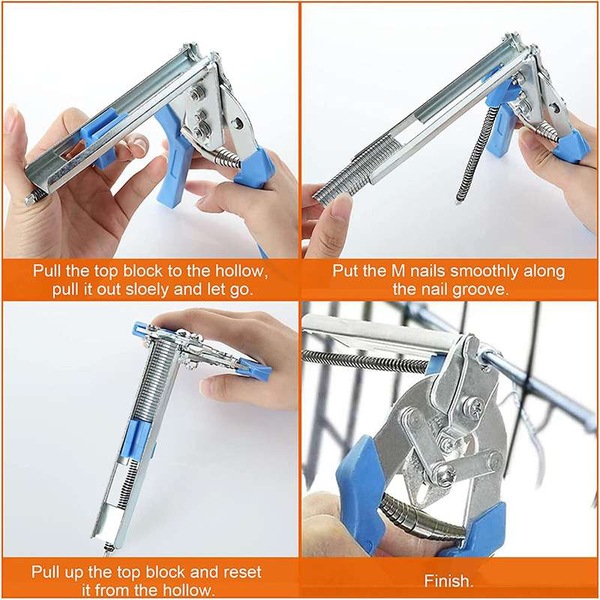 Pull the top block to the hollow, pull it out sloely and let go.

Put the M nails smoothly along the nail groove.

Pull up the top block and reset it from the hollow.

Finish.