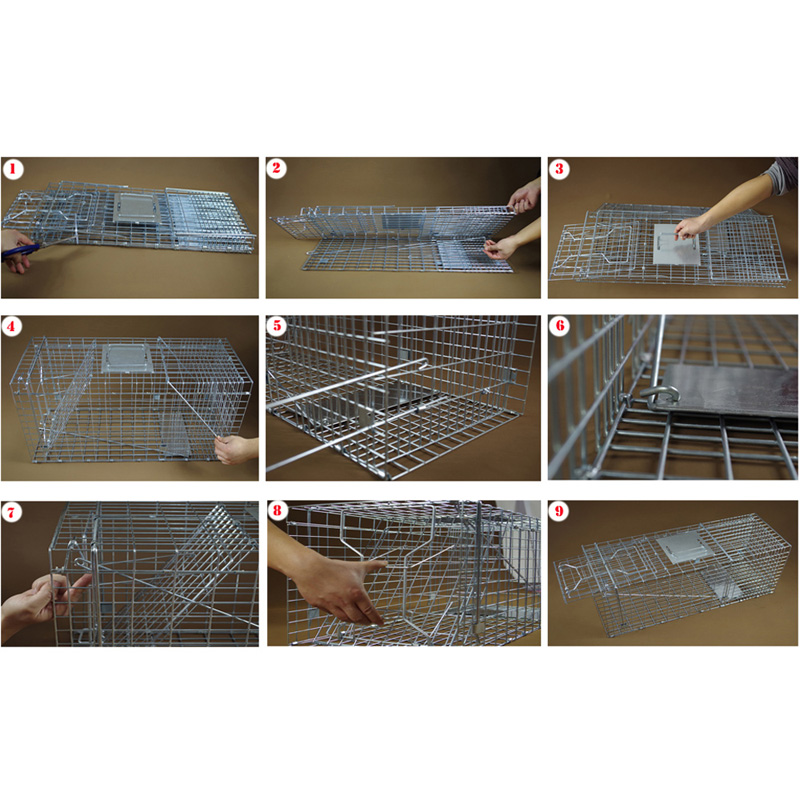 1

2

3

4

5

6

7

8

9