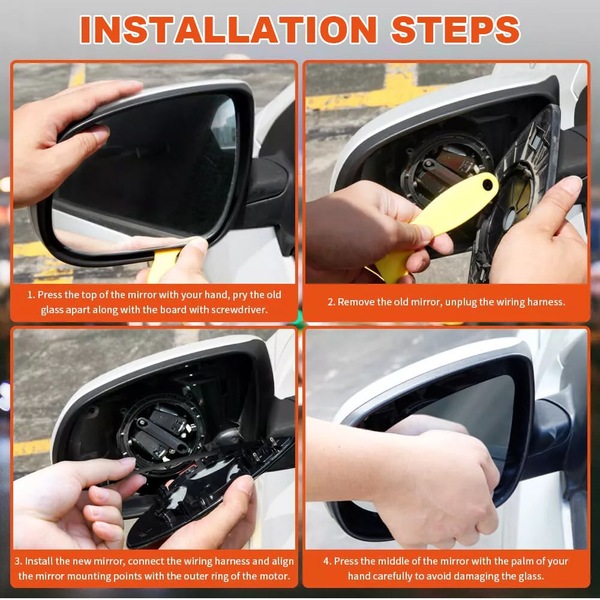 INSTALLATION STEPS

1. Press the top of the mirror with your hand, pry the old glass apart along with the board with screwdriver.

2. Remove the old mirror, unplug the wiring harness.

3. Install the new mirror, connect the wiring harness and align the mirror mounting points with the outer ring of the motor.

4. Press the middle of the mirror with the palm of your hand carefully to avoid damaging the glass.