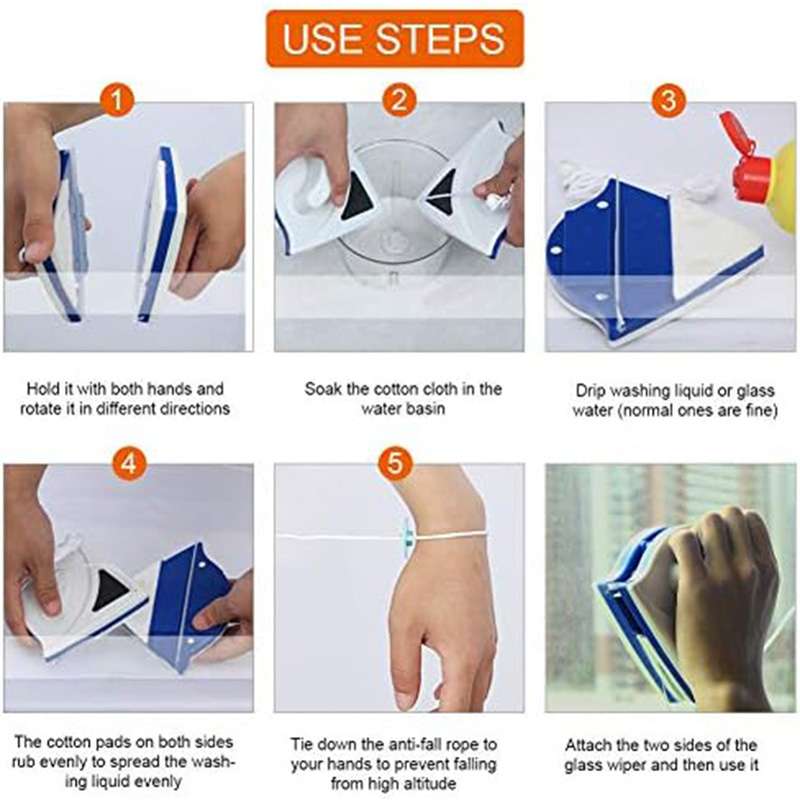 USE STEPS

1

Hold it with both hands and rotate it in different directions

2

Soak the cotton cloth in the water basin

3

Drip washing liquid or glass water (normal ones are fine)

4

The cotton pads on both sides rub evenly to spread the washing liquid evenly

5

Tie down the anti-fall rope to your hands to prevent falling from high altitude

Attach the two sides of the glass wiper and then use it