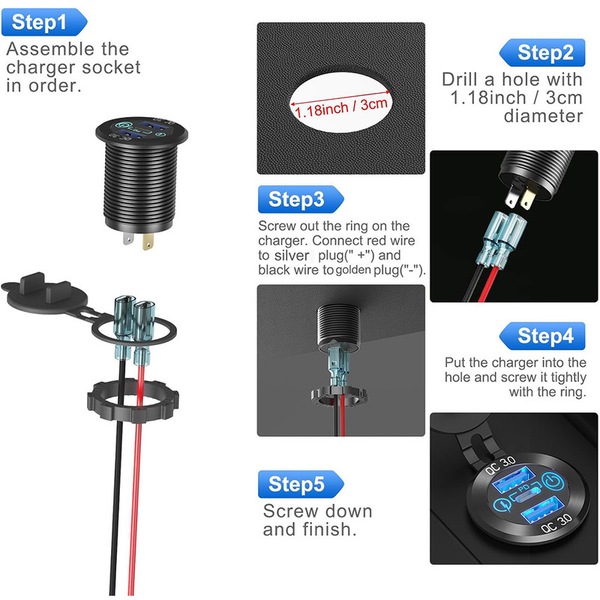 Step1
Assemble the charger socket in order.

1.18inch / 3cm

Step2
Drill a hole with 1.18inch / 3cm diameter

Step3
Screw out the ring on the charger. Connect red wire to silver plug(" +") and black wire to golden plug("-").

Step4
Put the charger into the hole and screw it tightly with the ring.

Step5
Screw down and finish.

QC 3.0
PD
QC 3.0