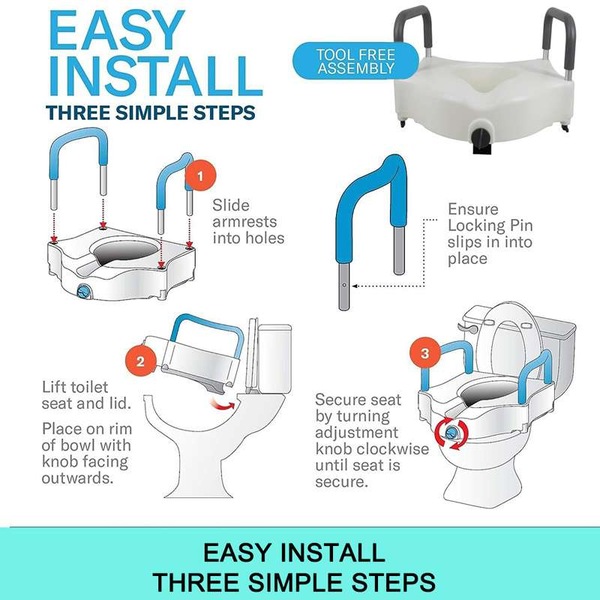 EASY INSTALL
THREE SIMPLE STEPS

TOOL FREE ASSEMBLY

1
Slide armrests into holes

Ensure Locking Pin slips in into place

2
Lift toilet seat and lid.

Place on rim of bowl with knob facing outwards.

3
Secure seat by turning adjustment knob clockwise until seat is secure.

EASY INSTALL
THREE SIMPLE STEPS