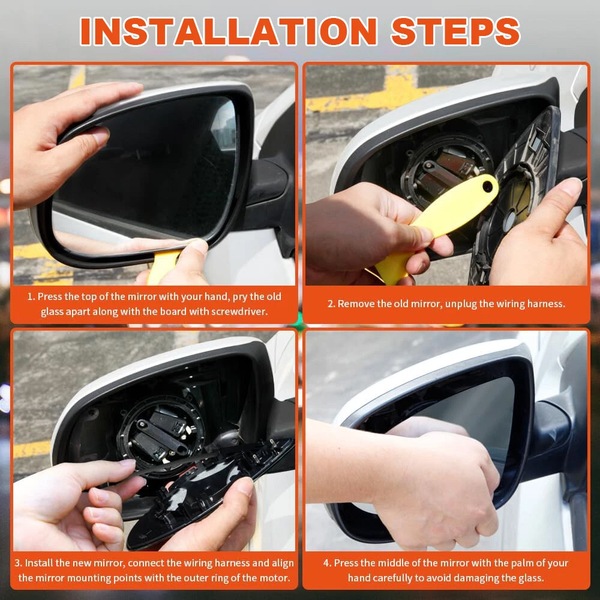 INSTALLATION STEPS

1. Press the top of the mirror with your hand, pry the old glass apart along with the board with screwdriver.

2. Remove the old mirror, unplug the wiring harness.

3. Install the new mirror, connect the wiring harness and align the mirror mounting points with the outer ring of the motor.

4. Press the middle of the mirror with the palm of your hand carefully to avoid damaging the glass.