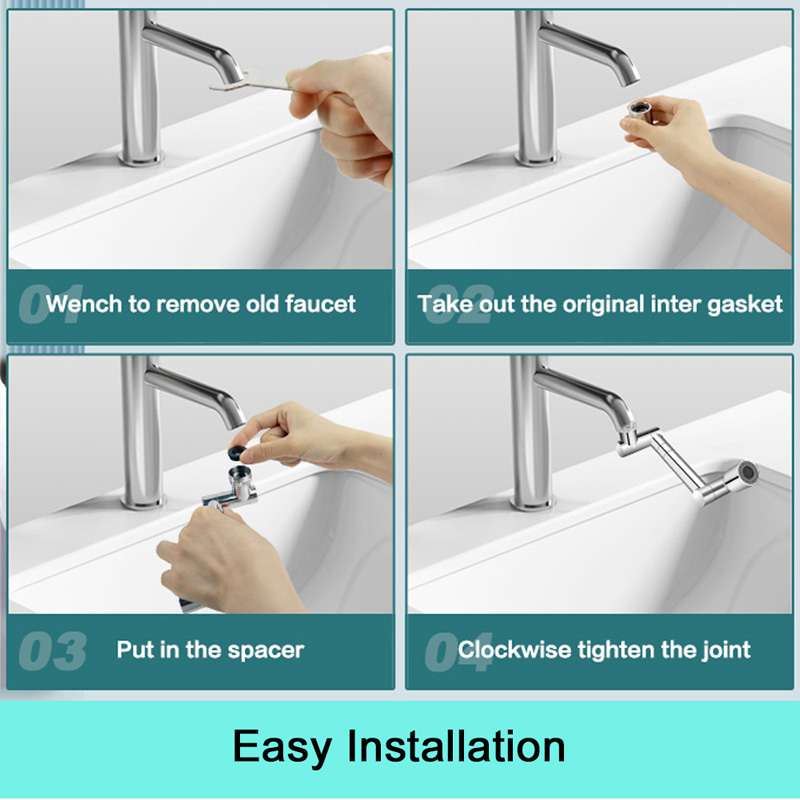 01 Wench to remove old faucet

02 Take out the original inter gasket

03 Put in the spacer

04 Clockwise tighten the joint

Easy Installation