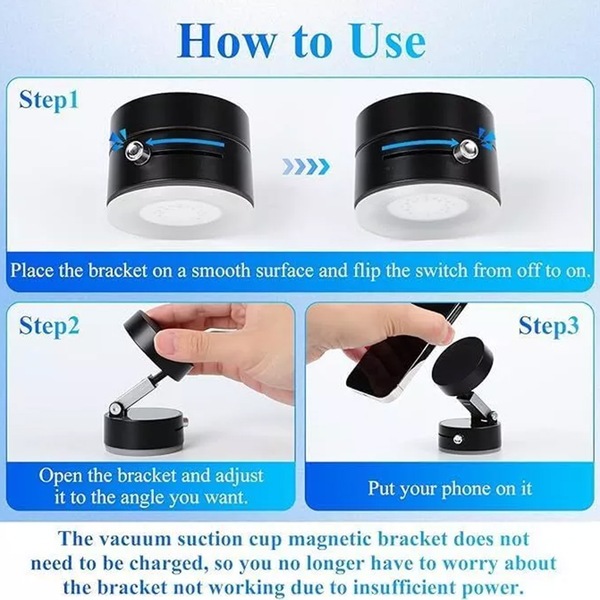 How to Use

Step1

Place the bracket on a smooth surface and flip the switch from off to on.

Step2

Open the bracket and adjust it to the angle you want.

Step3

Put your phone on it

The vacuum suction cup magnetic bracket does not need to be charged, so you no longer have to worry about the bracket not working due to insufficient power.