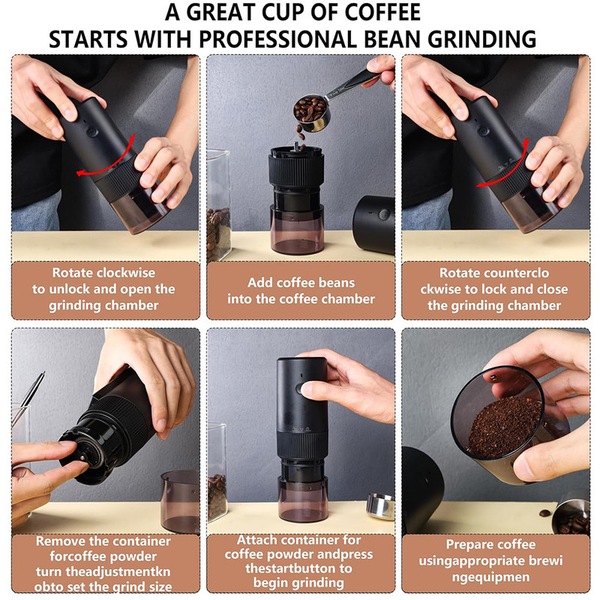 A GREAT CUP OF COFFEE
STARTS WITH PROFESSIONAL BEAN GRINDING

Rotate clockwise to unlock and open the grinding chamber

Add coffee beans into the coffee chamber

Rotate counterclo ckwise to lock and close the grinding chamber

Remove the container forcoffee powder turn theadjustmentkn obto set the grind size

Attach container for coffee powder andpress thestartbutton to begin grinding

Prepare coffee usingappropriate brewi ngequipmen