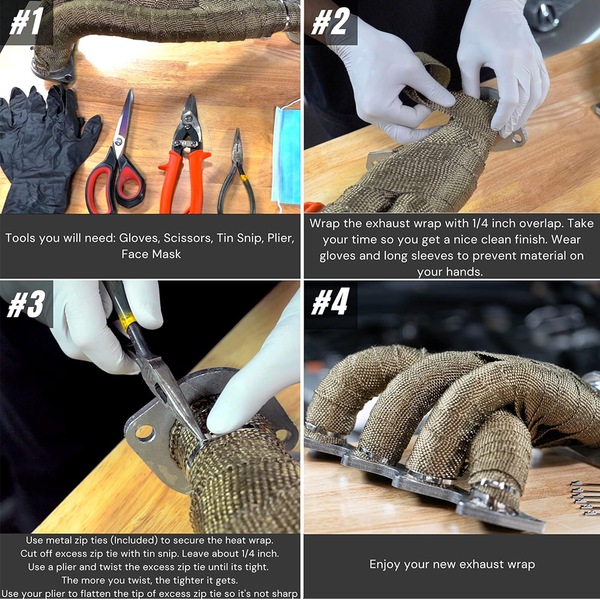 #1

Tools you will need: Gloves, Scissors, Tin Snip, Plier, Face Mask

#2

Wrap the exhaust wrap with 1/4 inch overlap. Take your time so you get a nice clean finish. Wear gloves and long sleeves to prevent material on your hands.

#3

Use metal zip ties (Included) to secure the heat wrap. Cut off excess zip tie with tin snip. Leave about 1/4 inch. Use a plier and twist the excess zip tie until its tight. The more you twist, the tighter it gets. Use your plier to flatten the tip of excess zip tie so it's not sharp

#4

Enjoy your new exhaust wrap