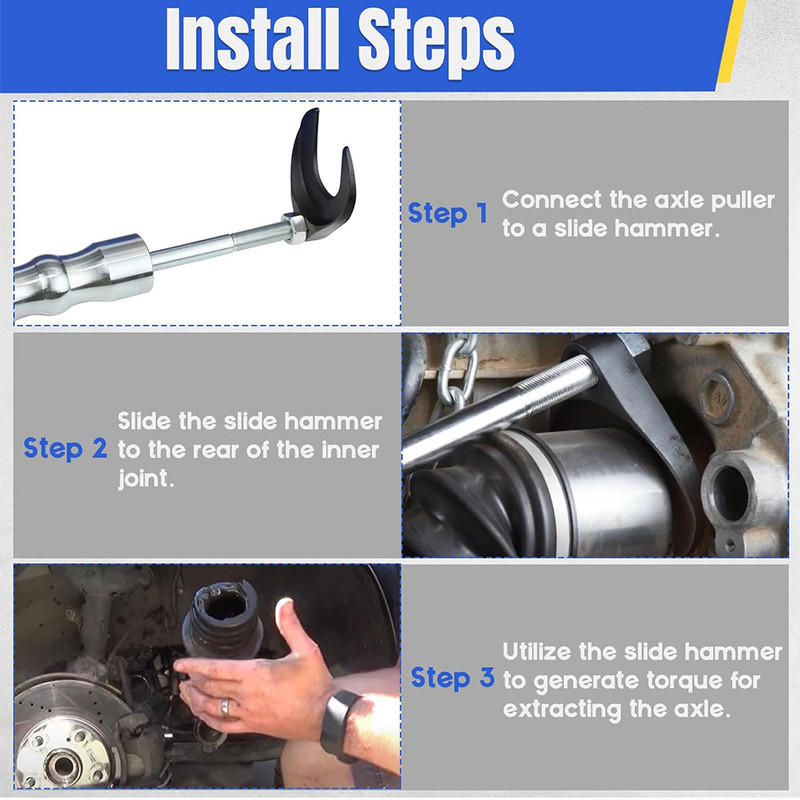 Install Steps

Step 1 Connect the axle puller to a slide hammer.

Step 2 Slide the slide hammer to the rear of the inner joint.

Step 3 Utilize the slide hammer to generate torque for extracting the axle.