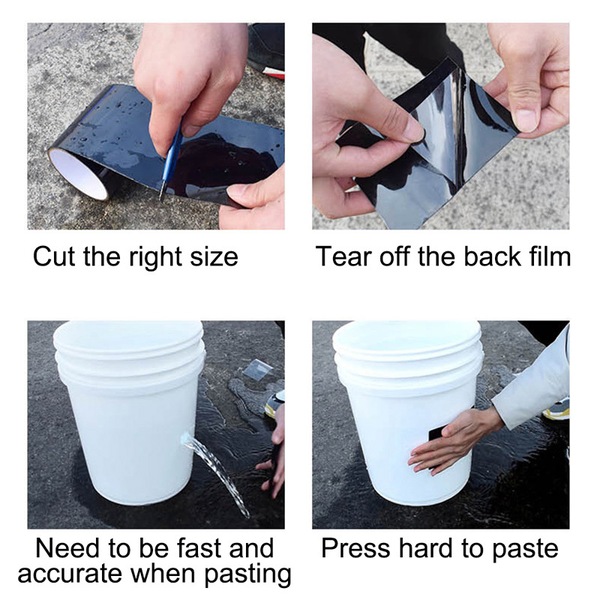 Cut the right size

Tear off the back film

Need to be fast and accurate when pasting

Press hard to paste