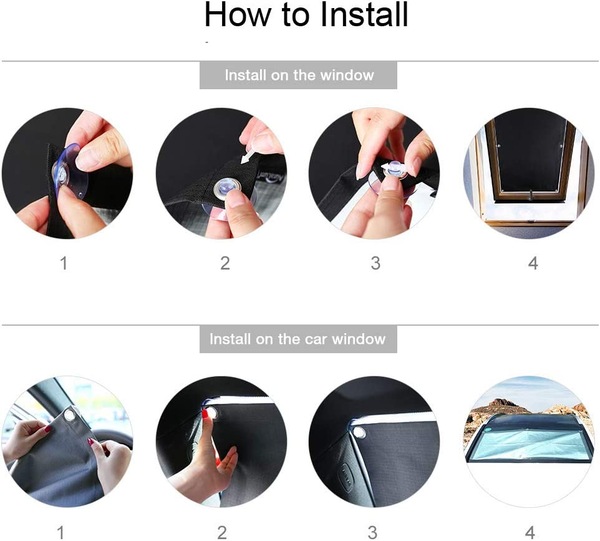 How to Install

Install on the window

1

2

3

4

Install on the car window

1

2

3

4