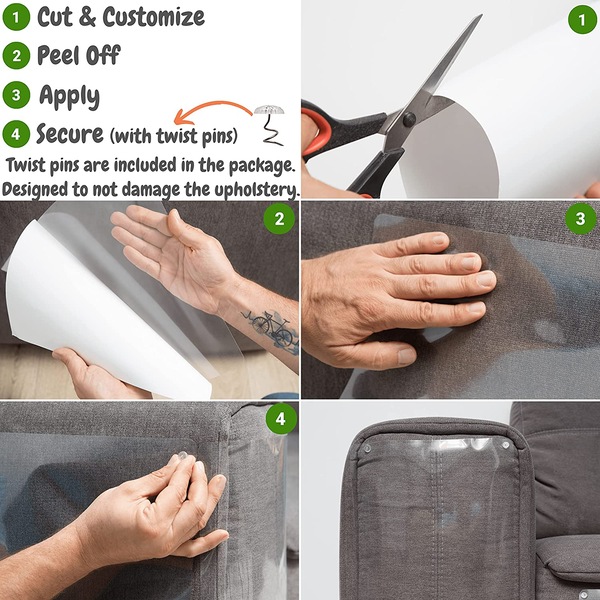 1 Cut & Customize
2 Peel Off
3 Apply
4 Secure (with twist pins)
Twist pins are included in the package.
Designed to not damage the upholstery.

1

2

3

4