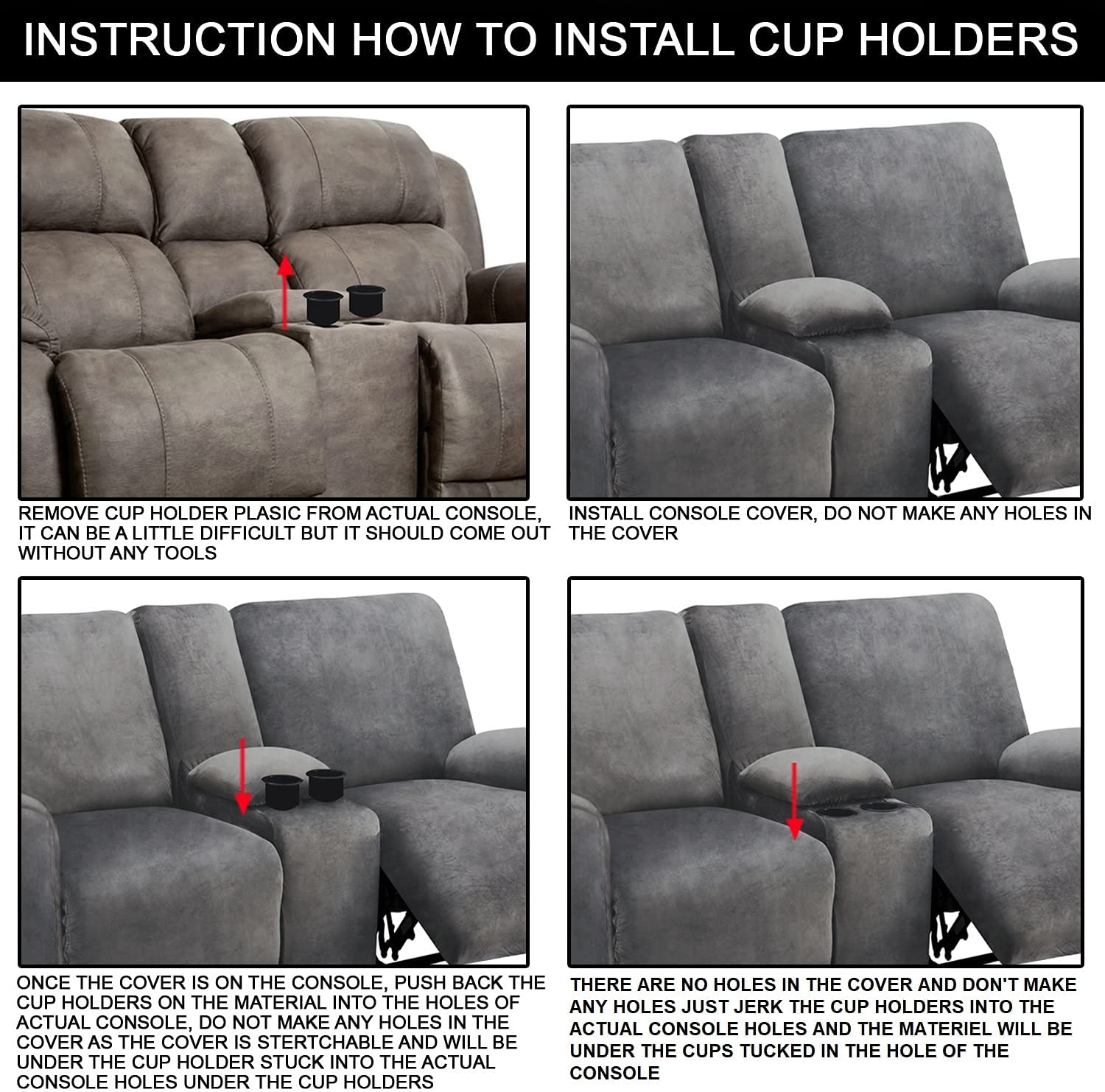 INSTRUCTION HOW TO INSTALL CUP HOLDERS

REMOVE CUP HOLDER PLASIC FROM ACTUAL CONSOLE, IT CAN BE A LITTLE DIFFICULT BUT IT SHOULD COME OUT WITHOUT ANY TOOLS

INSTALL CONSOLE COVER, DO NOT MAKE ANY HOLES IN THE COVER

ONCE THE COVER IS ON THE CONSOLE, PUSH BACK THE CUP HOLDERS ON THE MATERIAL INTO THE HOLES OF ACTUAL CONSOLE, DO NOT MAKE ANY HOLES IN THE COVER AS THE COVER IS STERTCHABLE AND WILL BE UNDER THE CUP HOLDER STUCK INTO THE ACTUAL CONSOLE HOLES UNDER THE CUP HOLDERS

THERE ARE NO HOLES IN THE COVER AND DON'T MAKE ANY HOLES JUST JERK THE CUP HOLDERS INTO THE ACTUAL CONSOLE HOLES AND THE MATERIEL WILL BE UNDER THE CUPS TUCKED IN THE HOLE OF THE CONSOLE