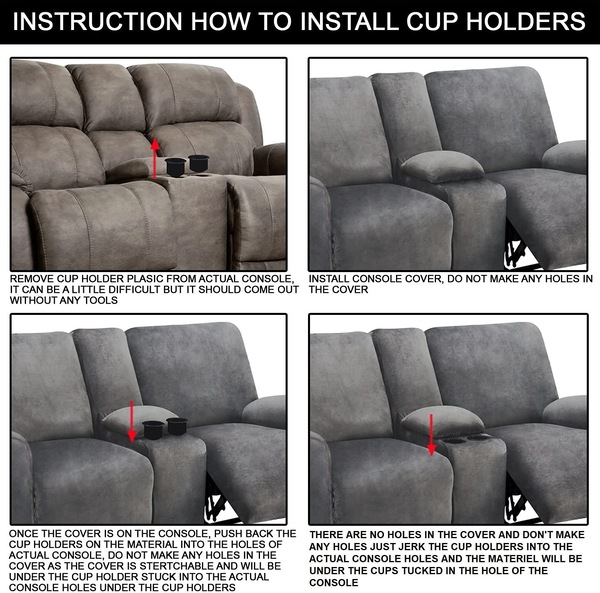 INSTRUCTION HOW TO INSTALL CUP HOLDERS

REMOVE CUP HOLDER PLASIC FROM ACTUAL CONSOLE, IT CAN BE A LITTLE DIFFICULT BUT IT SHOULD COME OUT WITHOUT ANY TOOLS

INSTALL CONSOLE COVER, DO NOT MAKE ANY HOLES IN THE COVER

ONCE THE COVER IS ON THE CONSOLE, PUSH BACK THE CUP HOLDERS ON THE MATERIAL INTO THE HOLES OF ACTUAL CONSOLE, DO NOT MAKE ANY HOLES IN THE COVER AS THE COVER IS STERTCHABLE AND WILL BE UNDER THE CUP HOLDER STUCK INTO THE ACTUAL CONSOLE HOLES UNDER THE CUP HOLDERS

THERE ARE NO HOLES IN THE COVER AND DON'T MAKE ANY HOLES JUST JERK THE CUP HOLDERS INTO THE ACTUAL CONSOLE HOLES AND THE MATERIEL WILL BE UNDER THE CUPS TUCKED IN THE HOLE OF THE CONSOLE