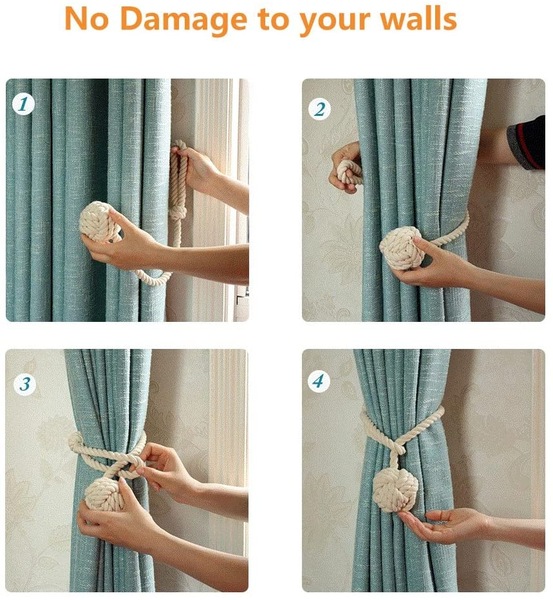 No Damage to your walls

1

2

3

4