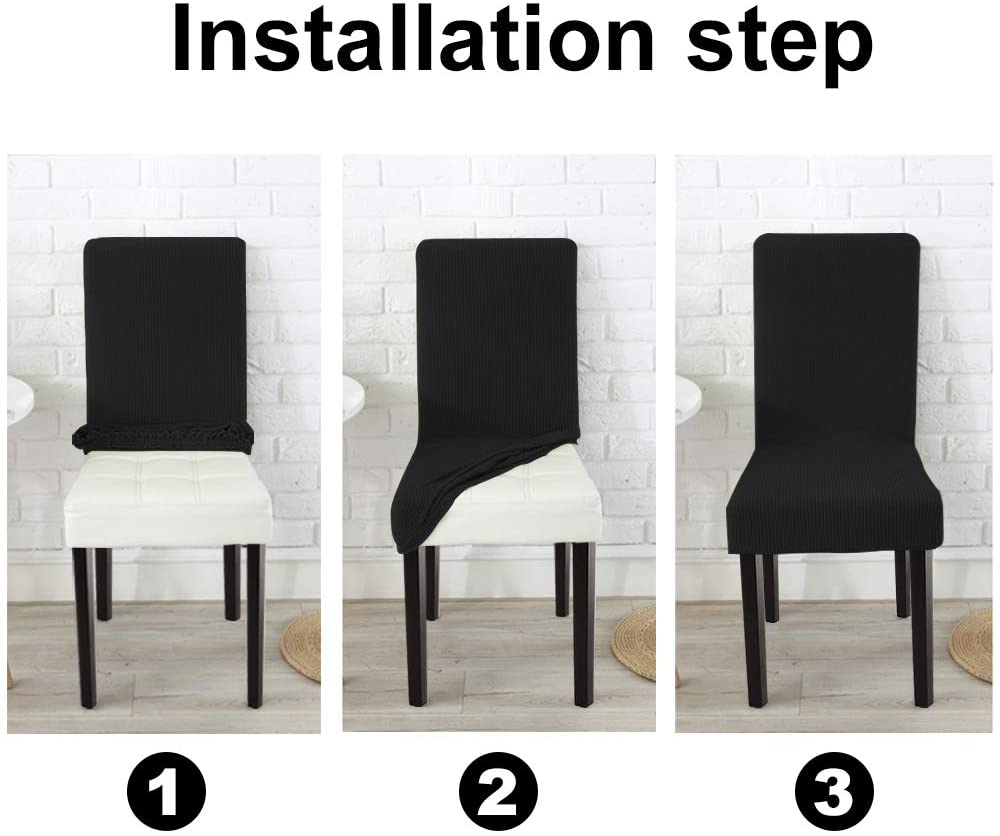 Installation step

1

2

3