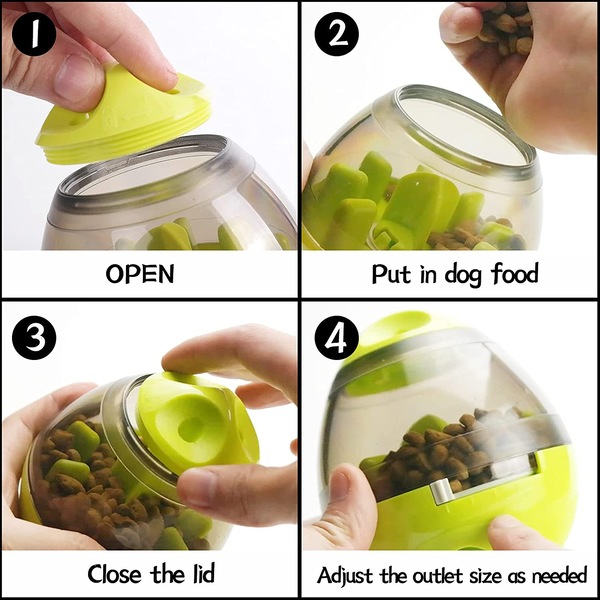 1
OPEN

2
Put in dog food

3
Close the lid

4
Adjust the outlet size as needed