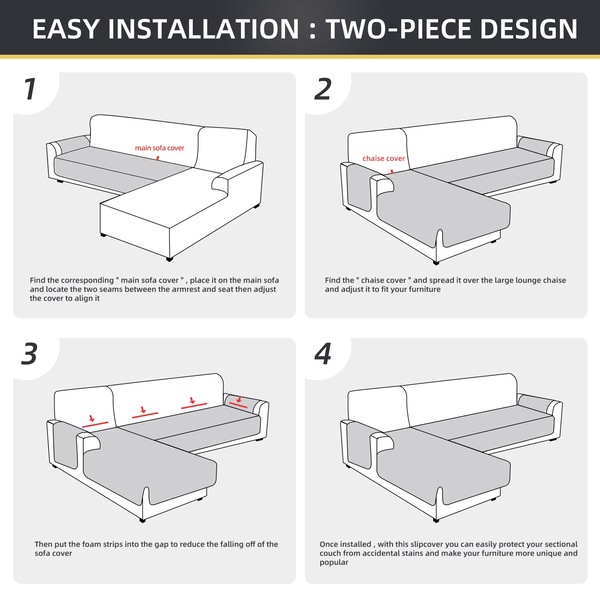 EASY INSTALLATION : TWO-PIECE DESIGN

1

main sofa cover

Find the corresponding " main sofa cover " , place it on the main sofa and locate the two seams between the armrest and seat then adjust the cover to align it

2

chaise cover

Find the " chaise cover " and spread it over the large lounge chaise and adjust it to fit your furniture

3

Then put the foam strips into the gap to reduce the falling off of the sofa cover

4

Once installed , with this slipcover you can easily protect your sectional couch from accidental stains and make your furniture more unique and popular