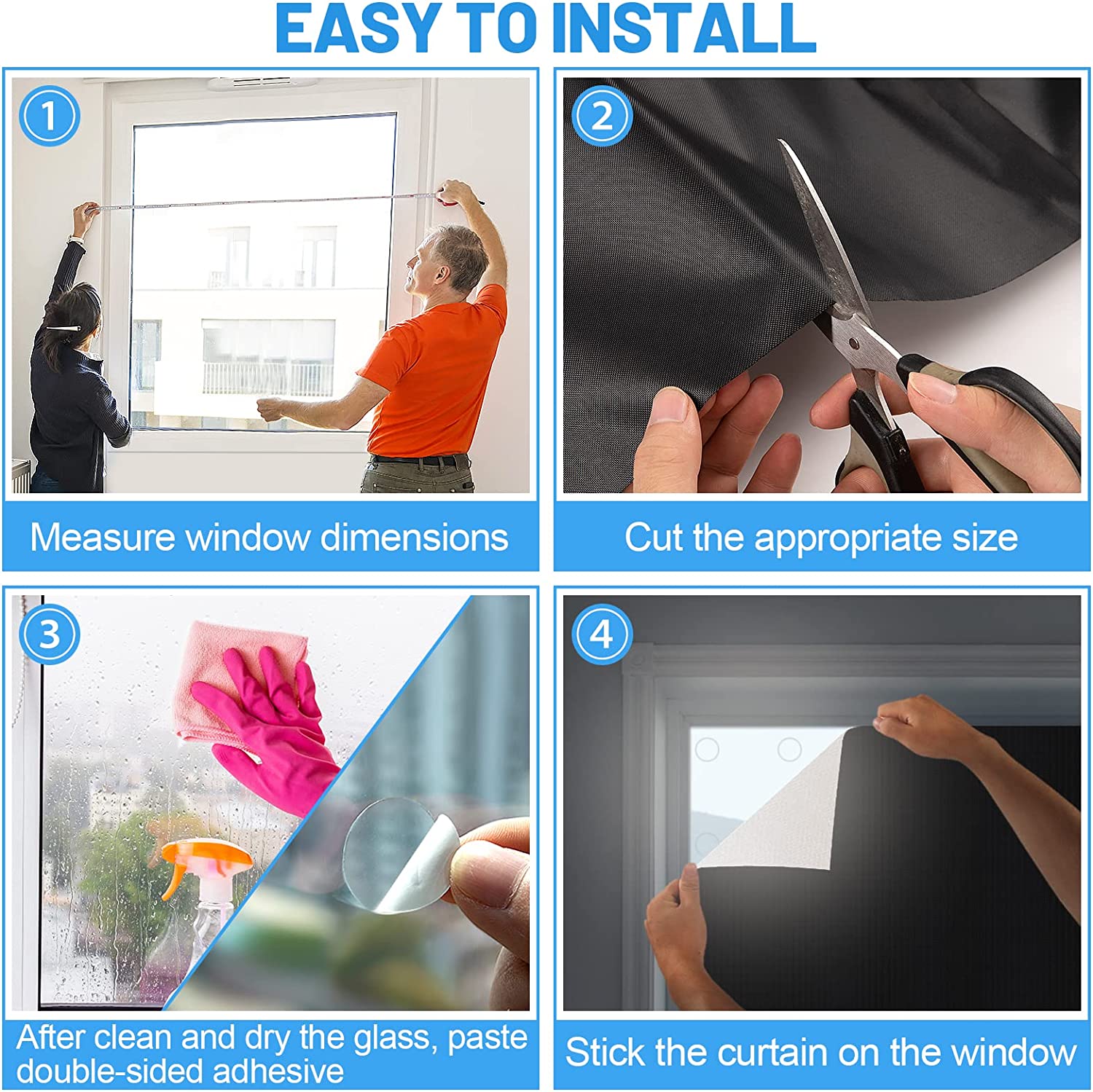 EASY TO INSTALL

1

Measure window dimensions

2

Cut the appropriate size

3

After clean and dry the glass, paste double-sided adhesive

4

Stick the curtain on the window