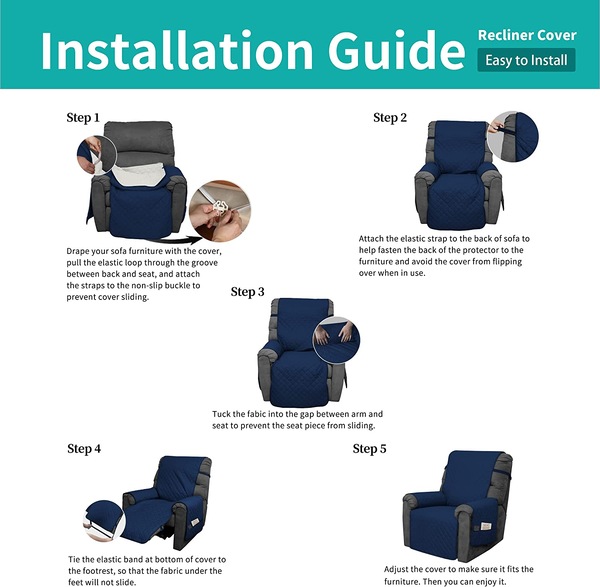 Installation Guide

Recliner Cover

Easy to Install

Step 1

Drape your sofa furniture with the cover, pull the elastic loop through the groove between back and seat, and attach the straps to the non-slip buckle to prevent cover sliding.

Step 2

Attach the elastic strap to the back of sofa to help fasten the back of the protector to the furniture and avoid the cover from flipping over when in use.

Step 3

Tuck the fabic into the gap between arm and seat to prevent the seat piece from sliding.

Step 4

Tie the elastic band at bottom of cover to the footrest, so that the fabric under the feet will not slide.

Step 5

Adjust the cover to make sure it fits the furniture. Then you can enjoy it.