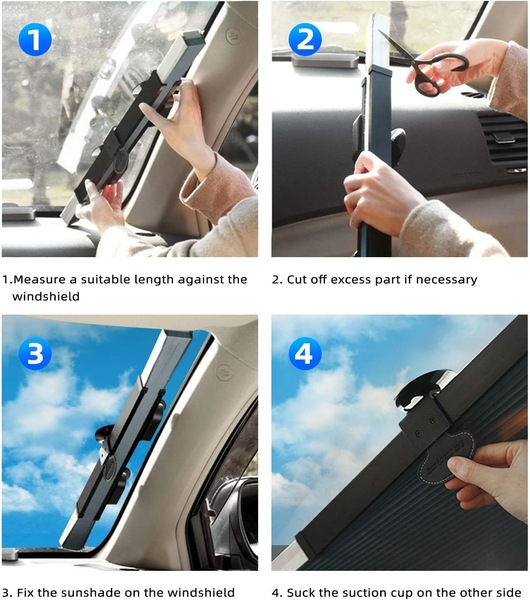 1

2

1.Measure a suitable length against the windshield

2. Cut off excess part if necessary

3

4

3. Fix the sunshade on the windshield

4. Suck the suction cup on the other side