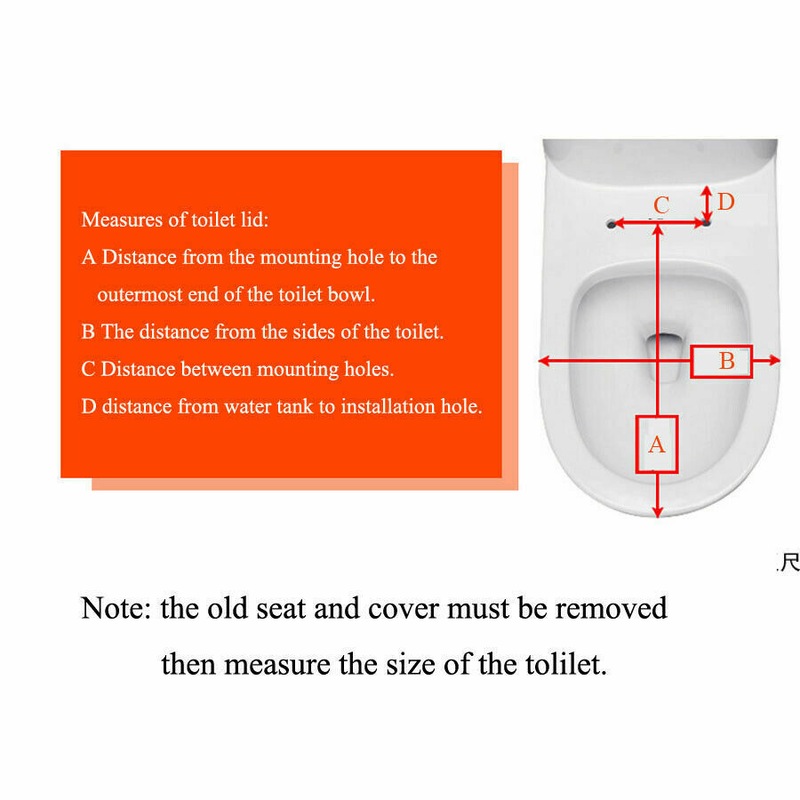 Measures of toilet lid:
A Distance from the mounting hole to the outermost end of the toilet bowl.
B The distance from the sides of the toilet.
C Distance between mounting holes.
D distance from water tank to installation hole.

C
D
B
A

.尺

Note: the old seat and cover must be removed then measure the size of the tolilet.