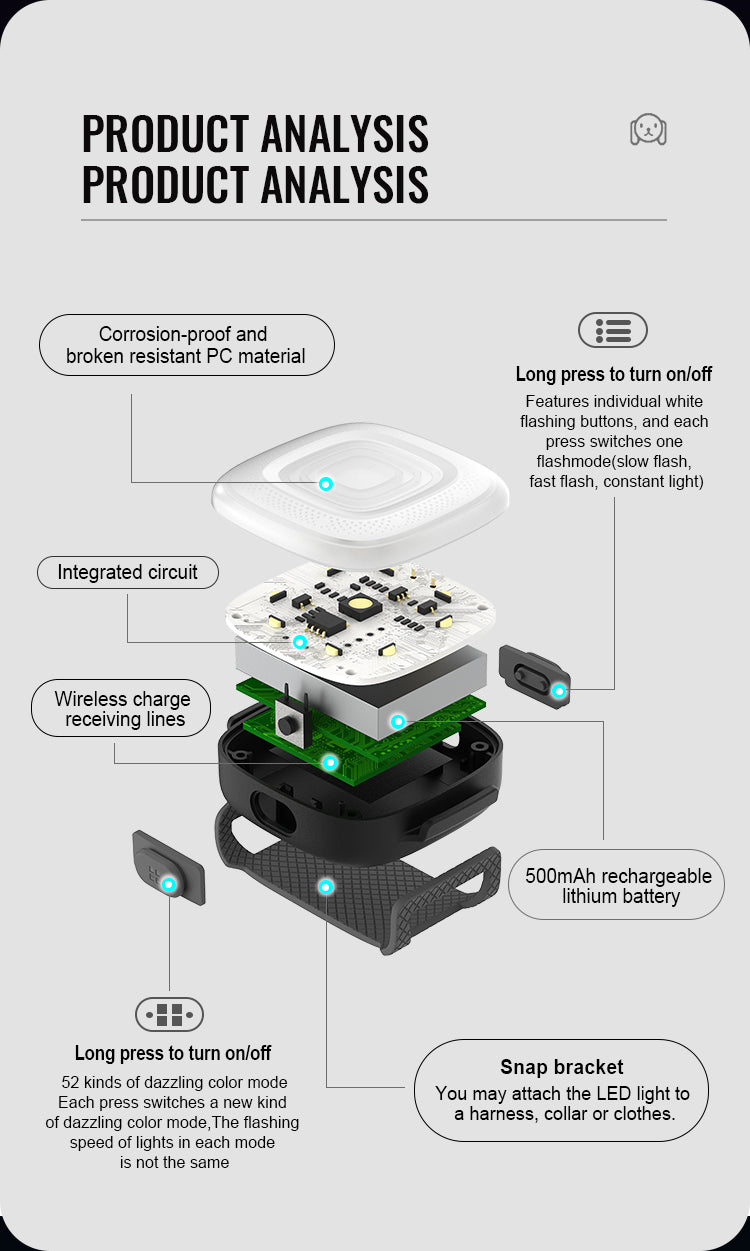 PRODUCT ANALYSIS
PRODUCT ANALYSIS

Corrosion-proof and broken resistant PC material

Long press to turn on/off

Features individual white flashing buttons, and each press switches one flashmode(slow flash, fast flash, constant light)

Integrated circuit

Wireless charge receiving lines

500mAh rechargeable lithium battery

Long press to turn on/off

52 kinds of dazzling color mode Each press switches a new kind of dazzling color mode,The flashing speed of lights in each mode is not the same

Snap bracket

You may attach the LED light to a harness, collar or clothes.