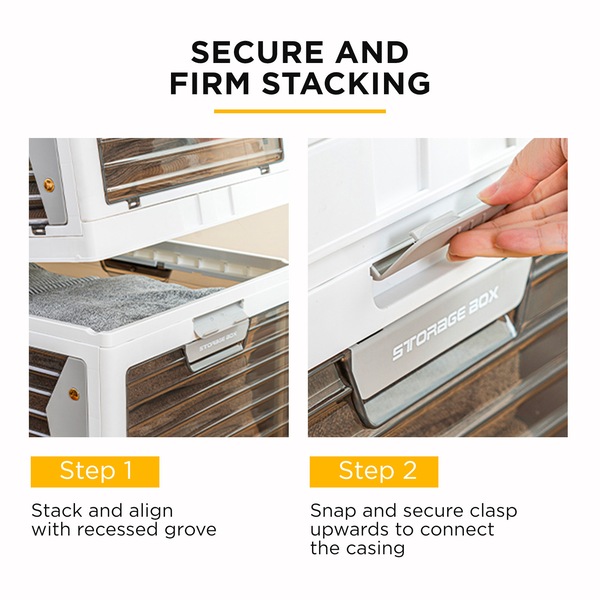 SECURE AND FIRM STACKING

STORAGE BOX

STORAGE BOX

Step 1

Stack and align with recessed grove

Step 2

Snap and secure clasp upwards to connect the casing