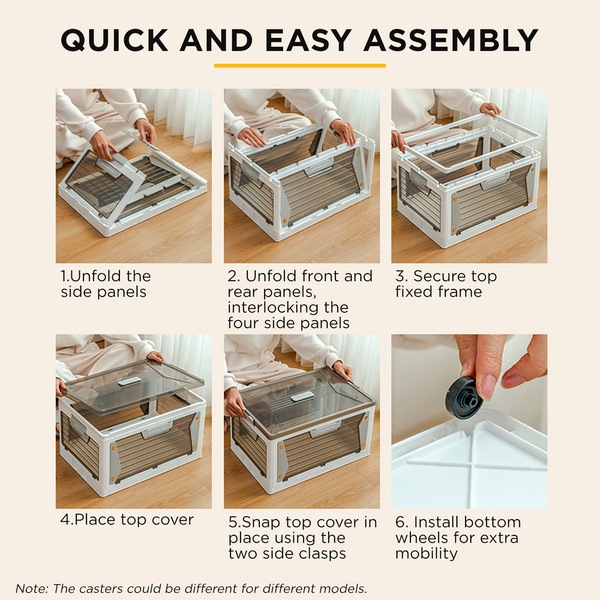 QUICK AND EASY ASSEMBLY

1.Unfold the side panels

2. Unfold front and rear panels, interlocking the four side panels

3. Secure top fixed frame

4.Place top cover

5.Snap top cover in place using the two side clasps

6. Install bottom wheels for extra mobility

Note: The casters could be different for different models.