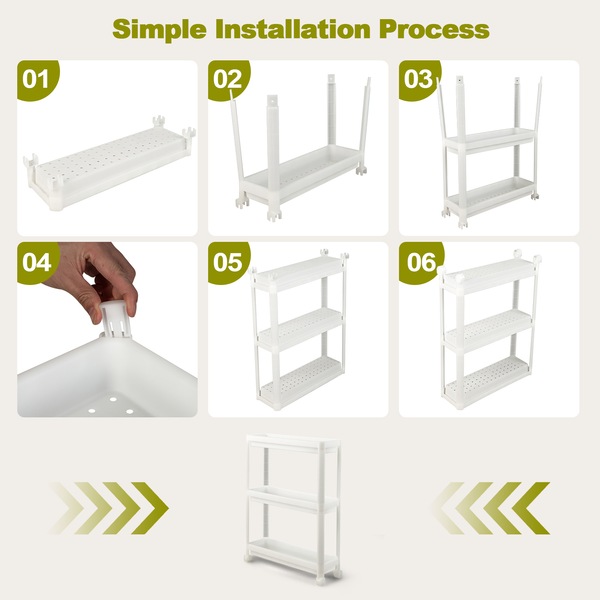 Simple Installation Process

01

02

03

04

05

06