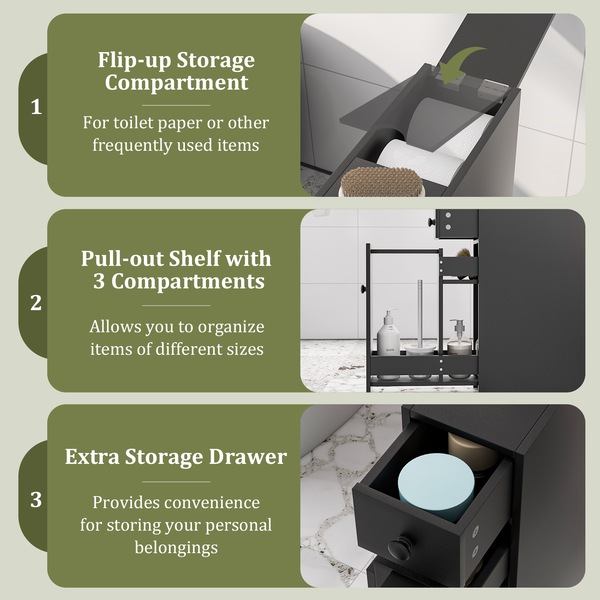 1

Flip-up Storage Compartment

For toilet paper or other frequently used items

2

Pull-out Shelf with 3 Compartments

Allows you to organize items of different sizes

3

Extra Storage Drawer

Provides convenience for storing your personal belongings