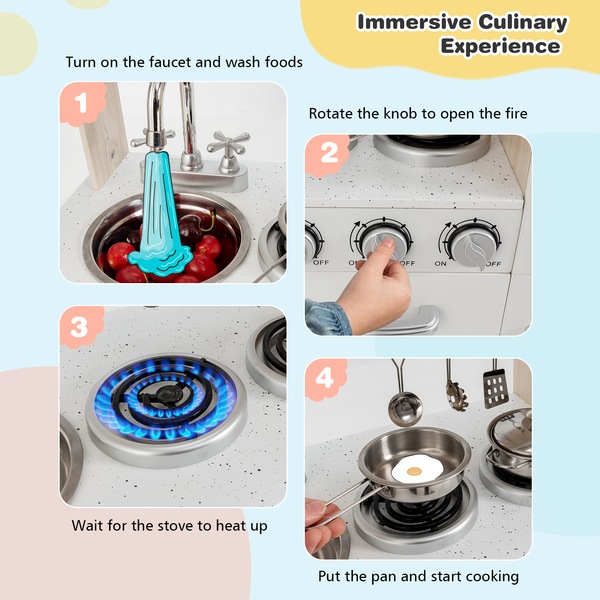 Immersive Culinary Experience

Turn on the faucet and wash foods

1

Rotate the knob to open the fire

2

OFF ON OFF ON OFF

3

Wait for the stove to heat up

4

Put the pan and start cooking