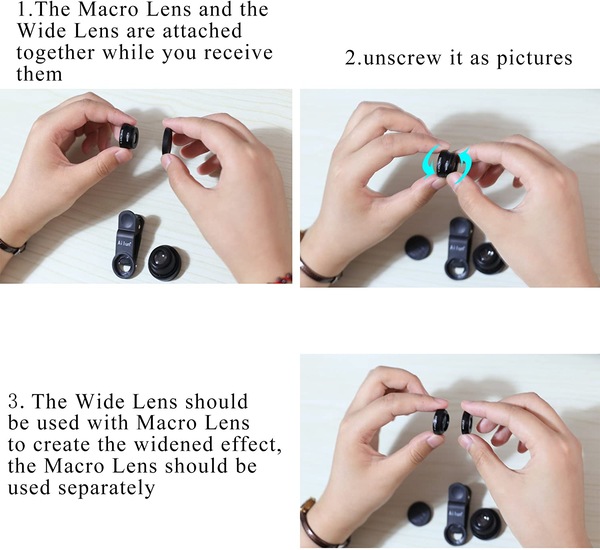 1.The Macro Lens and the Wide Lens are attached together while you receive them

2.unscrew it as pictures

3. The Wide Lens should be used with Macro Lens to create the widened effect, the Macro Lens should be used separately