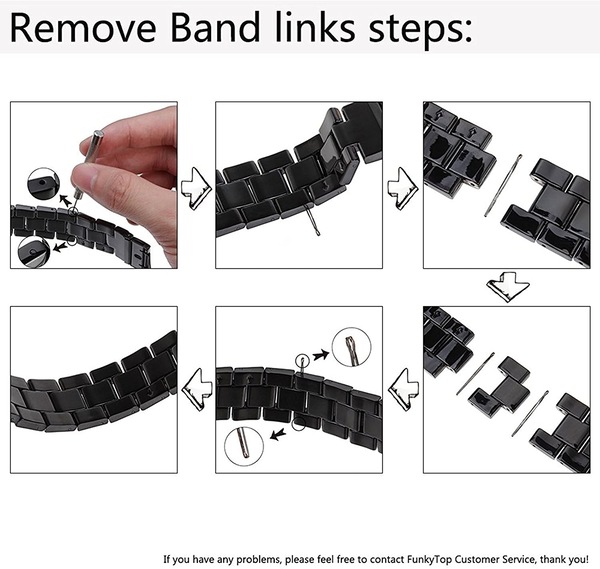 Remove Band links steps:

If you have any problems, please feel free to contact FunkyTop Customer Service, thank you!