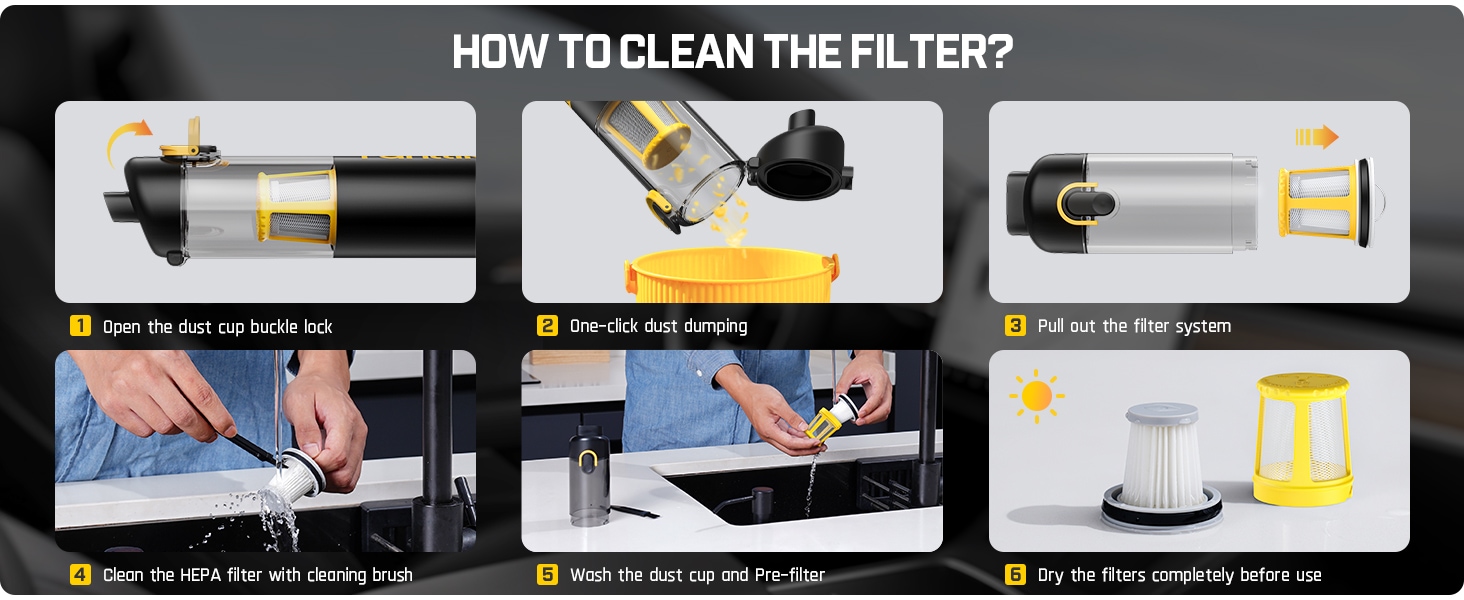 HOW TO CLEAN THE FILTER?

1 Open the dust cup buckle lock

2 One-click dust dumping

3 Pull out the filter system

4 Clean the HEPA filter with cleaning brush

5 Wash the dust cup and Pre-filter

6 Dry the filters completely before use