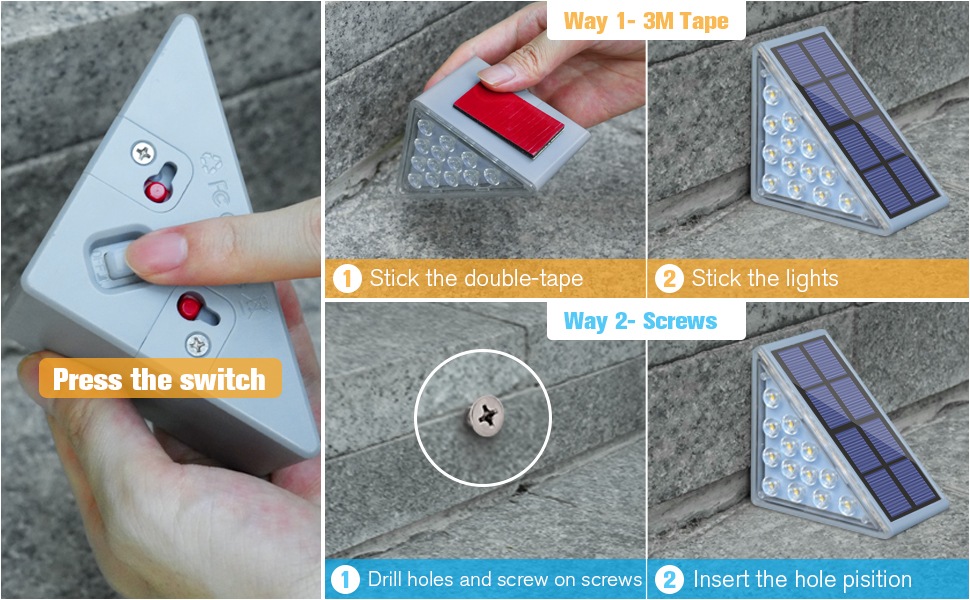 Press the switch

Way 1- 3M Tape

1 Stick the double-tape

2 Stick the lights

Way 2- Screws

1 Drill holes and screw on screws

2 Insert the hole pisition