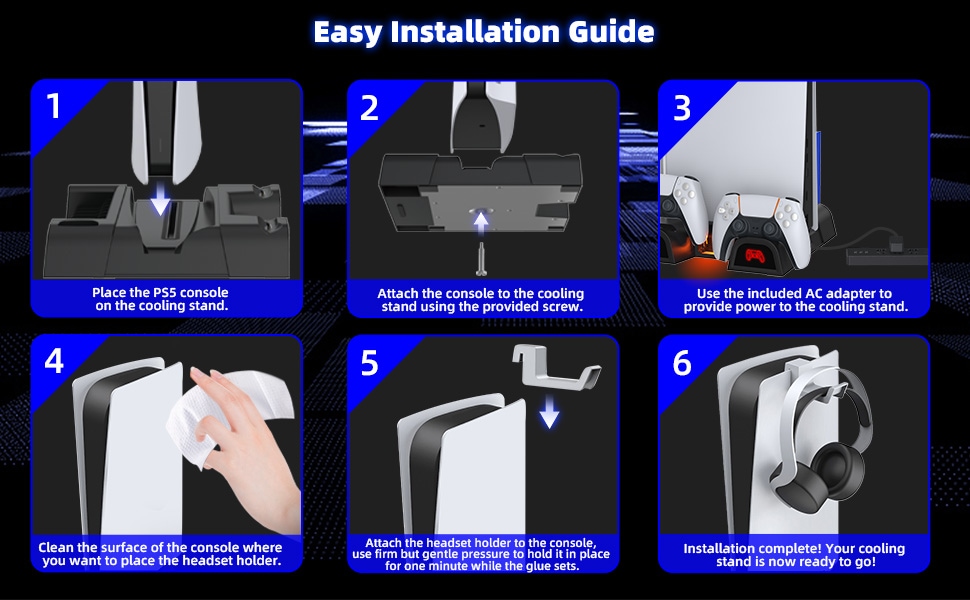 Easy Installation Guide

1
Place the PS5 console on the cooling stand.

2
Attach the console to the cooling stand using the provided screw.

3
Use the included AC adapter to provide power to the cooling stand.

4
Clean the surface of the console where you want to place the headset holder.

5
Attach the headset holder to the console, use firm but gentle pressure to hold it in place for one minute while the glue sets.

6
Installation complete! Your cooling stand is now ready to go!