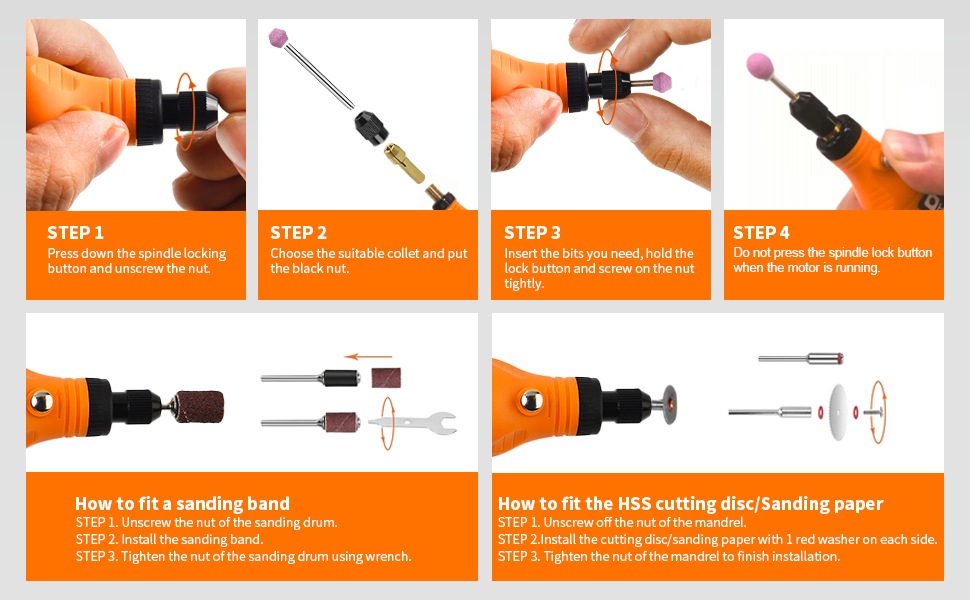 STEP 1
Press down the spindle locking button and unscrew the nut.

STEP 2
Choose the suitable collet and put the black nut.

STEP 3
Insert the bits you need, hold the lock button and screw on the nut tightly.

STEP 4
Do not press the spindle lock button when the motor is running.

How to fit a sanding band
STEP 1. Unscrew the nut of the sanding drum.
STEP 2. Install the sanding band.
STEP 3. Tighten the nut of the sanding drum using wrench.

How to fit the HSS cutting disc/Sanding paper
STEP 1. Unscrew off the nut of the mandrel.
STEP 2.Install the cutting disc/sanding paper with 1 red washer on each side.
STEP 3. Tighten the nut of the mandrel to finish installation.