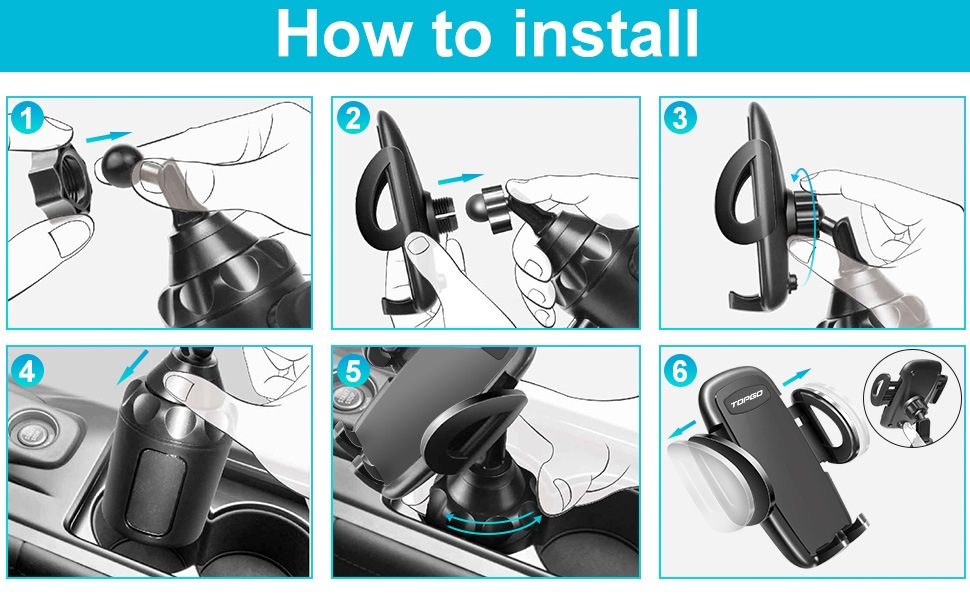 How to install

1

2

3

4

5

6

TOPGO