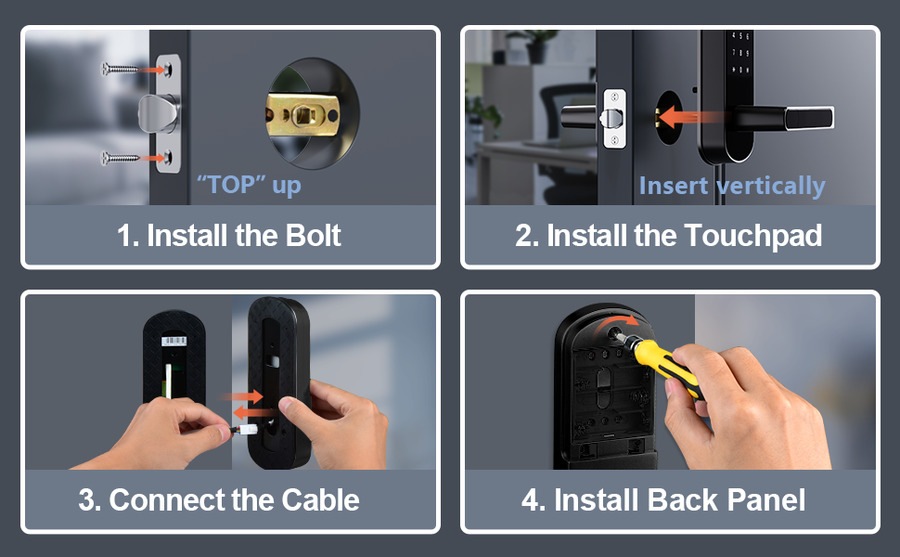 "TOP" up

1. Install the Bolt

Insert vertically

2. Install the Touchpad

3. Connect the Cable

4. Install Back Panel