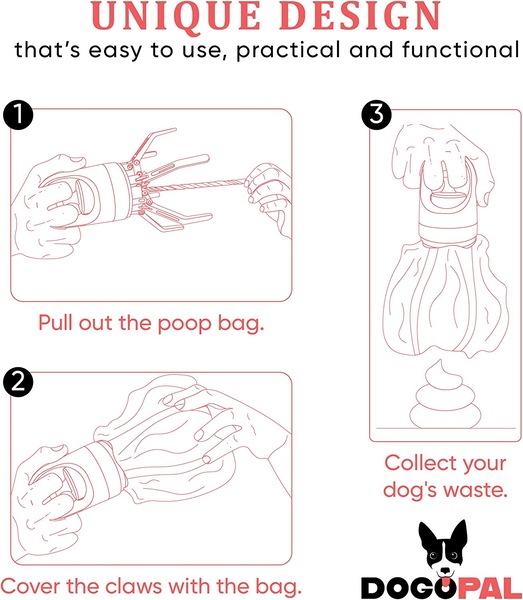 UNIQUE DESIGN
that's easy to use, practical and functional

1

Pull out the poop bag.

2

Cover the claws with the bag.

3

Collect your dog's waste.

DOGOPAL