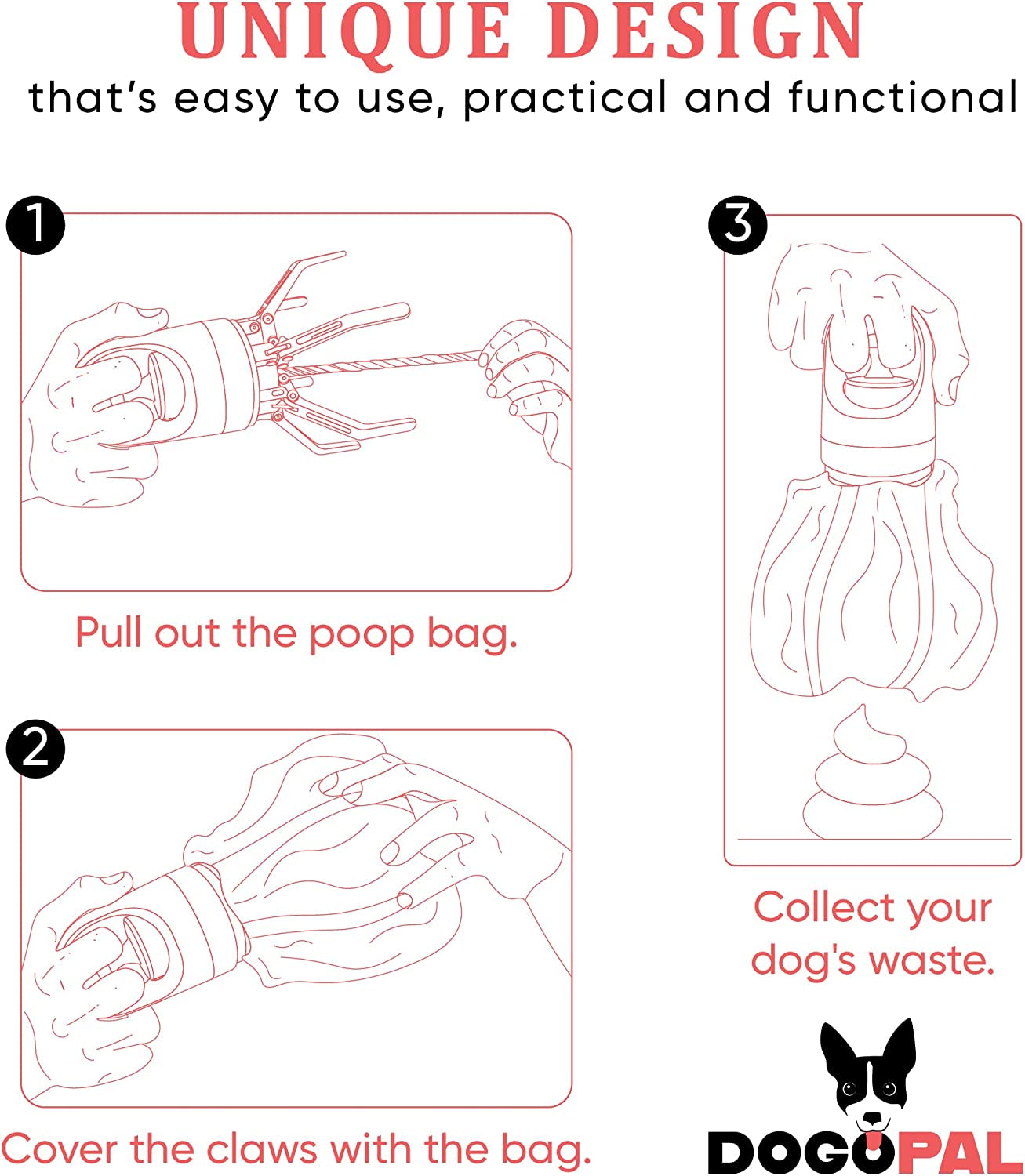 UNIQUE DESIGN
that's easy to use, practical and functional

1

Pull out the poop bag.

2

Cover the claws with the bag.

3

Collect your dog's waste.

DOGOPAL