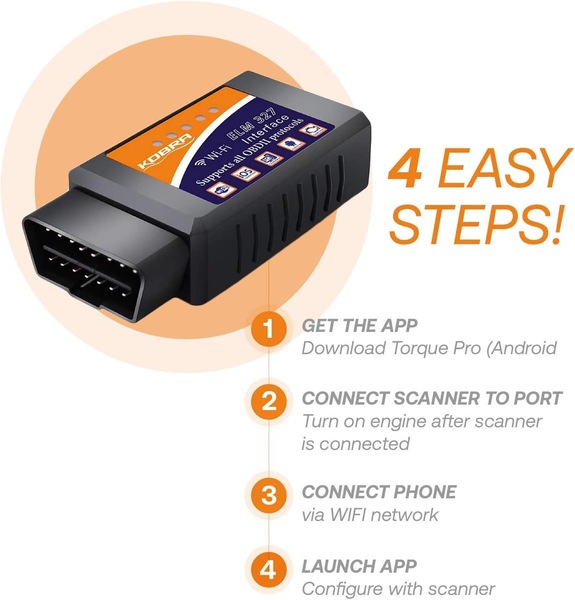 KOBRA
Wi-Fi ELM 327 Interface
Supports all OBDII protocols
iOS

4 EASY STEPS!

1 GET THE APP
Download Torque Pro (Android

2 CONNECT SCANNER TO PORT
Turn on engine after scanner is connected

3 CONNECT PHONE
via WIFI network

4 LAUNCH APP
Configure with scanner