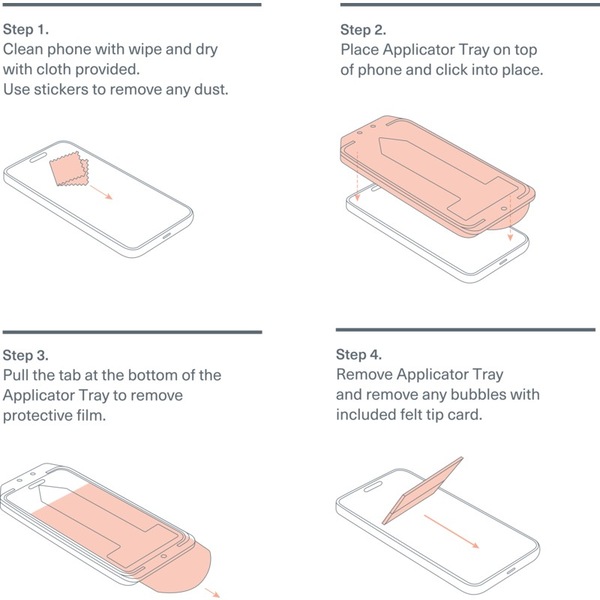 Step 1.
Clean phone with wipe and dry with cloth provided.
Use stickers to remove any dust.

Step 2.
Place Applicator Tray on top of phone and click into place.

Step 3.
Pull the tab at the bottom of the Applicator Tray to remove protective film.

Step 4.
Remove Applicator Tray and remove any bubbles with included felt tip card.